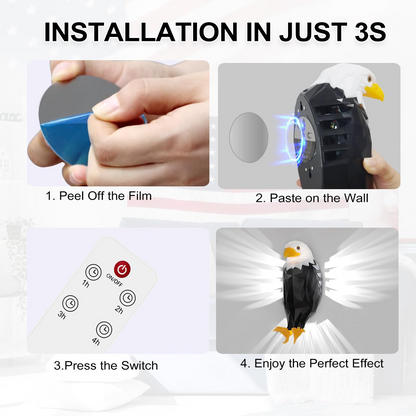 INSTALLATION IN JUST 3S

1. Peel Off the Film

2. Paste on the Wall

ON/OFF
1h
2h
3h
4h

3.Press the Switch

4. Enjoy the Perfect Effect